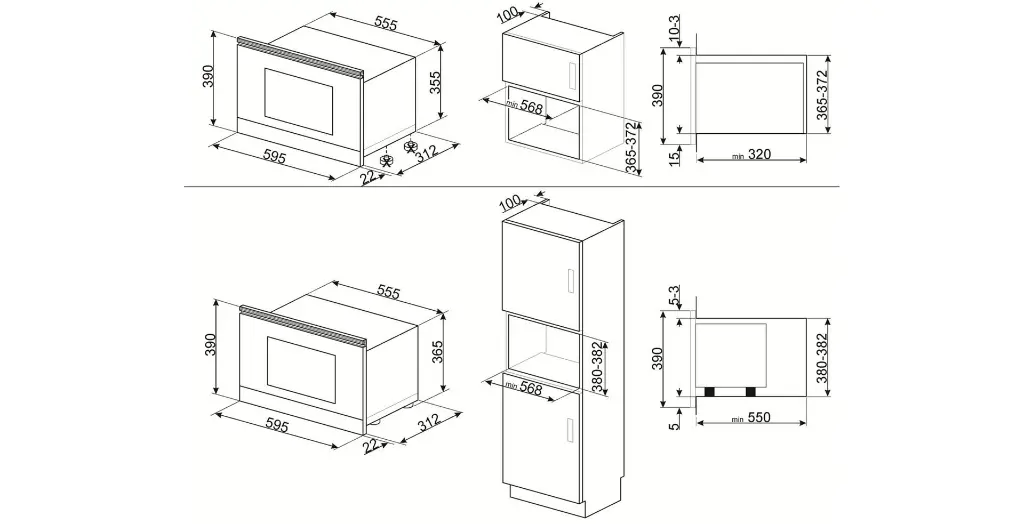 555
390
355
595
22
312
100
min 568
365-372
10-3
390
365-372
15
min 320

555
390
365
595
22
312
100
380-382
min 568
5-3
390
380-382
5
min 550